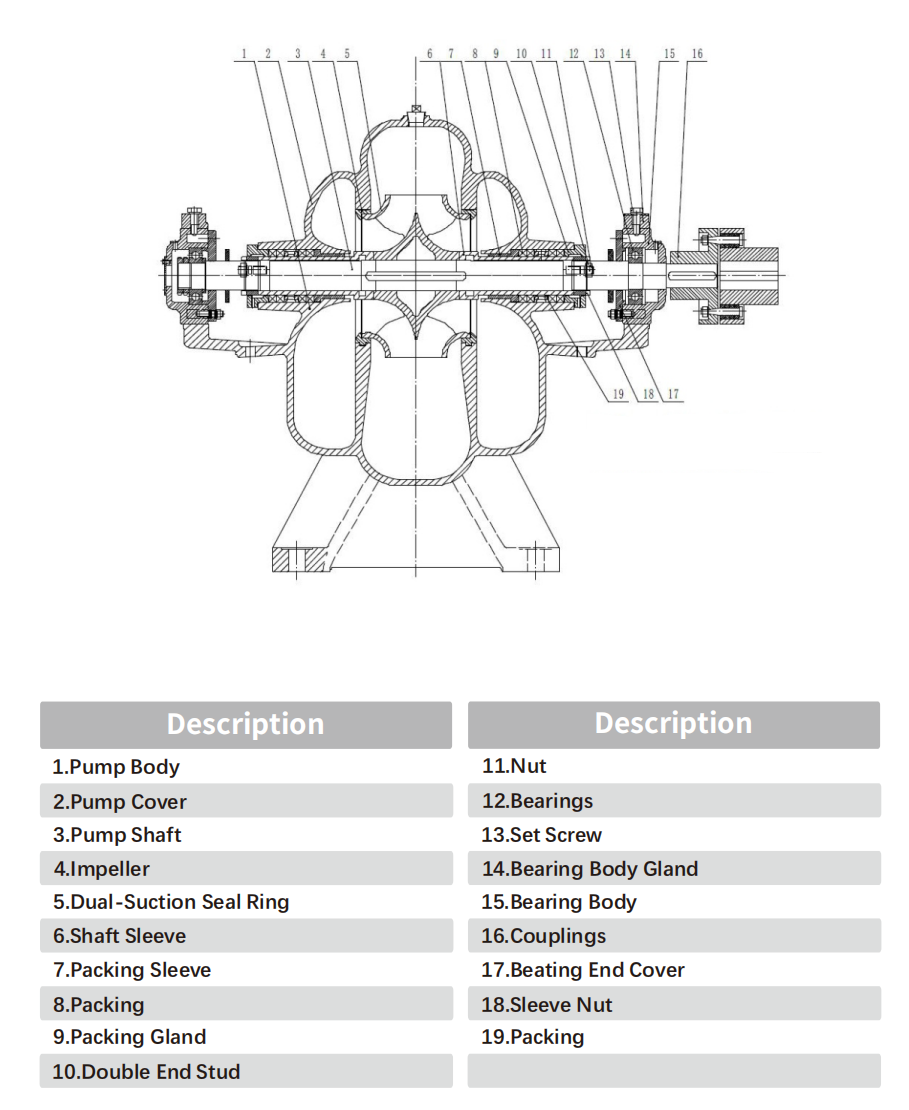 1 2 3 4 5 6 7 8 9 10 11 12 13 14 15 16

19 18 17

| Description |
|---|
| 1.Pump Body |
| 2.Pump Cover |
| 3.Pump Shaft |
| 4.Impeller |
| 5.Dual-Suction Seal Ring |
| 6.Shaft Sleeve |
| 7.Packing Sleeve |
| 8.Packing |
| 9.Packing Gland |
| 10.Double End Stud |

| Description |
|---|
| 11.Nut |
| 12.Bearings |
| 13.Set Screw |
| 14.Bearing Body Gland |
| 15.Bearing Body |
| 16.Couplings |
| 17.Beating End Cover |
| 18.Sleeve Nut |
| 19.Packing |
| |